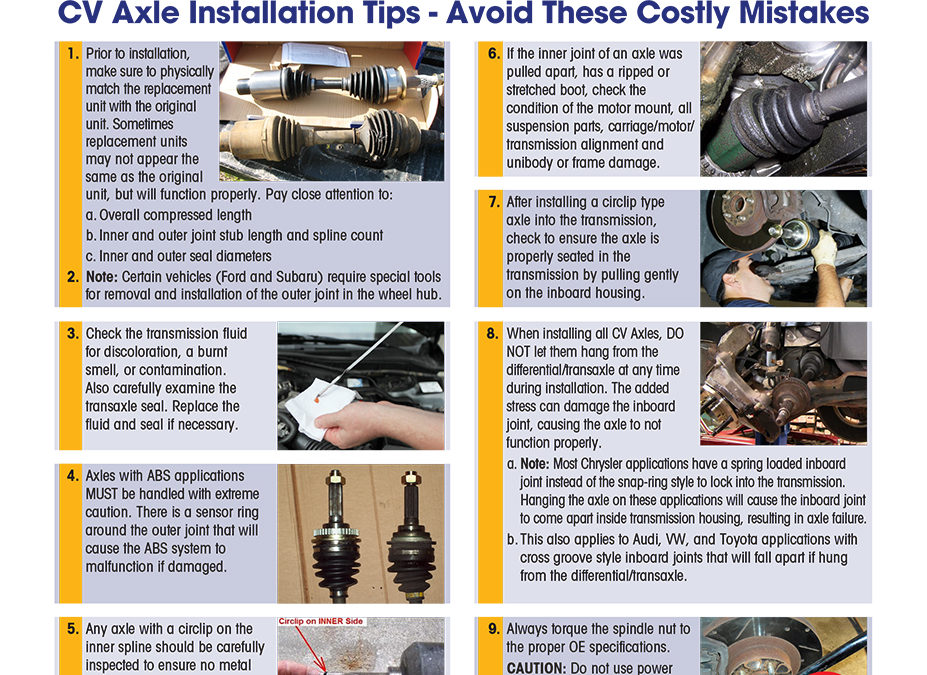 CV Axle Installation Tips - Avoid These Costly Mistakes

1. Prior to installation, make sure to physically match the replacement unit with the original unit. Sometimes replacement units may not appear the same as the original unit, but will function properly. Pay close attention to:
a. Overall compressed length
b. Inner and outer joint stub length and spline count
c. Inner and outer seal diameters
2. Note: Certain vehicles (Ford and Subaru) require special tools for removal and installation of the outer joint in the wheel hub.

3. Check the transmission fluid for discoloration, a burnt smell, or contamination. Also carefully examine the transaxle seal. Replace the fluid and seal if necessary.

4. Axles with ABS applications MUST be handled with extreme caution. There is a sensor ring around the outer joint that will cause the ABS system to malfunction if damaged.

5. Any axle with a circlip on the inner spline should be carefully inspected to ensure no metal

Circlip on INNER Side

6. If the inner joint of an axle was pulled apart, has a ripped or stretched boot, check the condition of the motor mount, all suspension parts, carriage/motor/transmission alignment and unibody or frame damage.

7. After installing a circlip type axle into the transmission, check to ensure the axle is properly seated in the transmission by pulling gently on the inboard housing.

8. When installing all CV Axles, DO NOT let them hang from the differential/transaxle at any time during installation. The added stress can damage the inboard joint, causing the axle to not function properly.
a. Note: Most Chrysler applications have a spring loaded inboard joint instead of the snap-ring style to lock into the transmission. Hanging the axle on these applications will cause the inboard joint to come apart inside transmission housing, resulting in axle failure.
b. This also applies to Audi, VW, and Toyota applications with cross groove style inboard joints that will fall apart if hung from the differential/transaxle.

9. Always torque the spindle nut to the proper OE specifications.
CAUTION: Do not use power