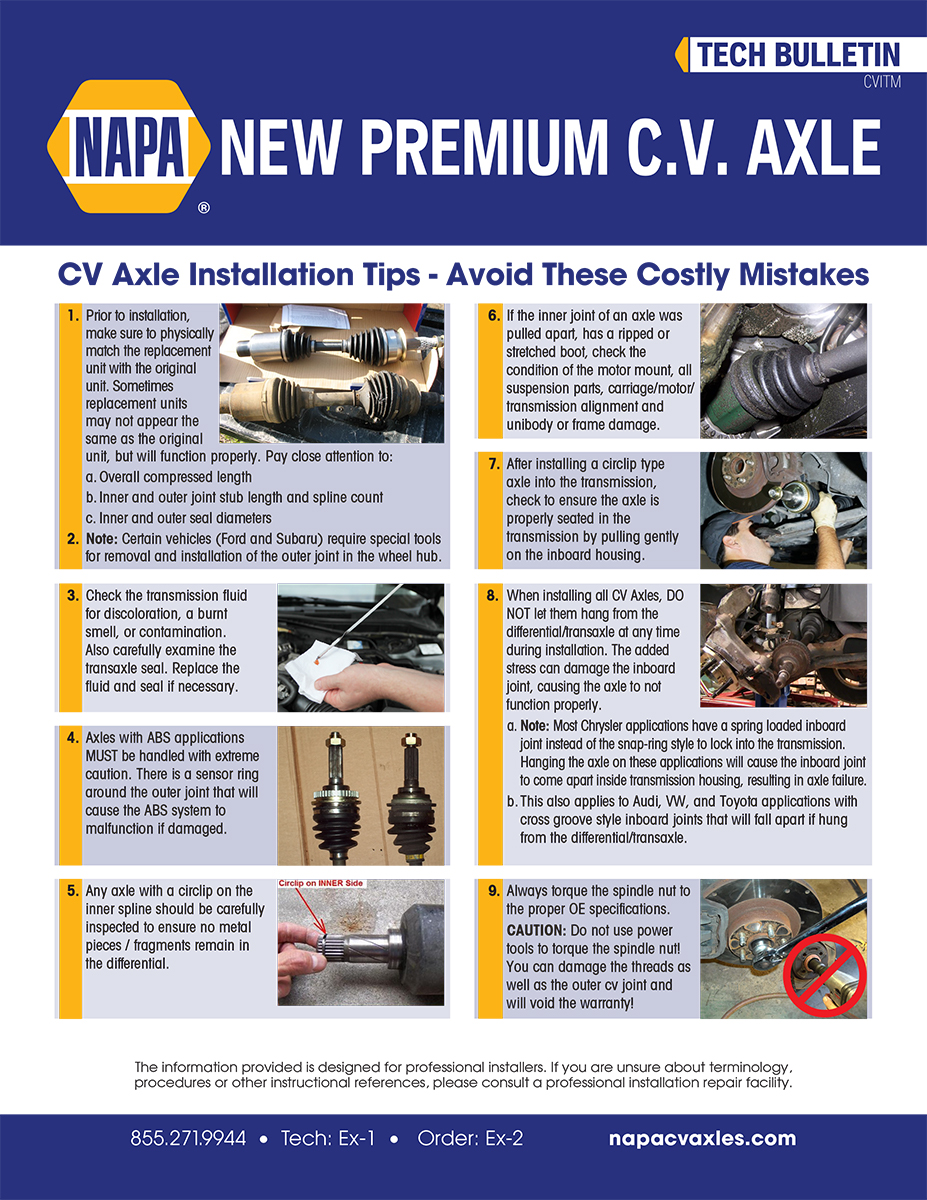 TECH BULLETIN
CVITM

NAPA®

NEW PREMIUM C.V. AXLE

CV Axle Installation Tips - Avoid These Costly Mistakes

1. Prior to installation, make sure to physically match the replacement unit with the original unit. Sometimes replacement units may not appear the same as the original unit, but will function properly. Pay close attention to:
a. Overall compressed length
b. Inner and outer joint stub length and spline count
c. Inner and outer seal diameters

2. Note: Certain vehicles (Ford and Subaru) require special tools for removal and installation of the outer joint in the wheel hub.

3. Check the transmission fluid for discoloration, a burnt smell, or contamination. Also carefully examine the transaxle seal. Replace the fluid and seal if necessary.

4. Axles with ABS applications MUST be handled with extreme caution. There is a sensor ring around the outer joint that will cause the ABS system to malfunction if damaged.

5. Any axle with a circlip on the inner spline should be carefully inspected to ensure no metal pieces / fragments remain in the differential.

Circlip on INNER Side

6. If the inner joint of an axle was pulled apart, has a ripped or stretched boot, check the condition of the motor mount, all suspension parts, carriage/motor/transmission alignment and unibody or frame damage.

7. After installing a circlip type axle into the transmission, check to ensure the axle is properly seated in the transmission by pulling gently on the inboard housing.

8. When installing all CV Axles, DO NOT let them hang from the differential/transaxle at any time during installation. The added stress can damage the inboard joint, causing the axle to not function properly.
a. Note: Most Chrysler applications have a spring loaded inboard joint instead of the snap-ring style to lock into the transmission. Hanging the axle on these applications will cause the inboard joint to come apart inside transmission housing, resulting in axle failure.
b. This also applies to Audi, VW, and Toyota applications with cross groove style inboard joints that will fall apart if hung from the differential/transaxle.

9. Always torque the spindle nut to the proper OE specifications.
CAUTION: Do not use power tools to torque the spindle nut! You can damage the threads as well as the outer cv joint and will void the warranty!

The information provided is designed for professional installers. If you are unsure about terminology, procedures or other instructional references, please consult a professional installation repair facility.

855.271.9944 • Tech: Ex-1 • Order: Ex-2 napacvaxles.com