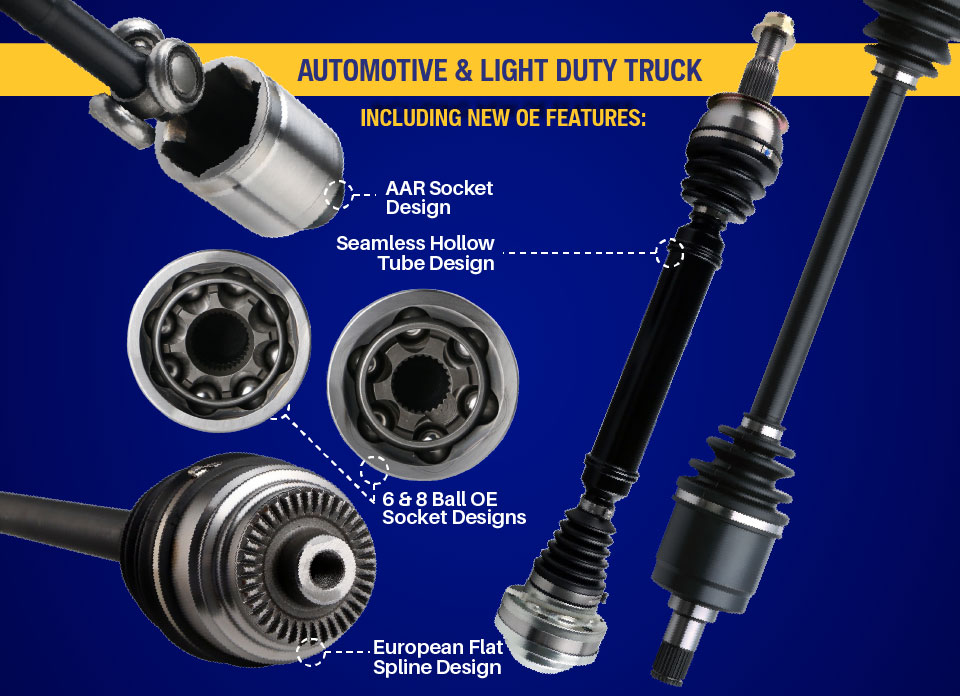 AUTOMOTIVE & LIGHT DUTY TRUCK

INCLUDING NEW OE FEATURES:

AAR Socket Design

Seamless Hollow Tube Design

6 & 8 Ball OE Socket Designs

European Flat Spline Design