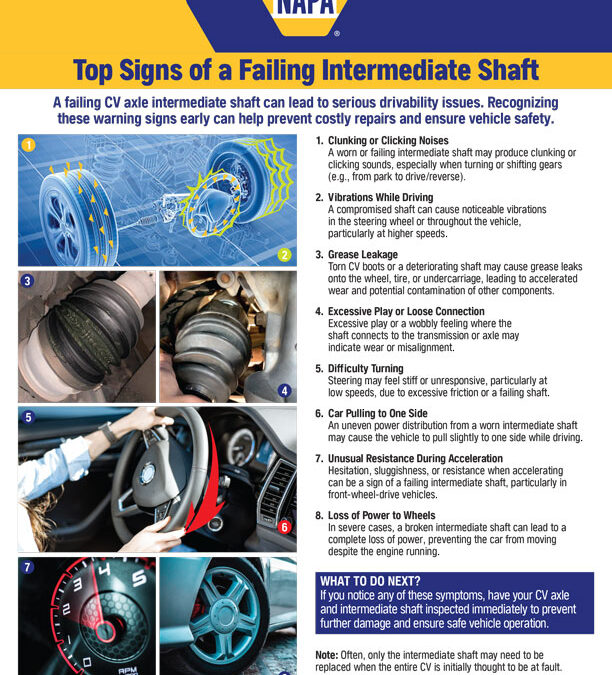 NAPA

Top Signs of a Failing Intermediate Shaft

A failing CV axle intermediate shaft can lead to serious drivability issues. Recognizing these warning signs early can help prevent costly repairs and ensure vehicle safety.

1

2

3

4

5

6

7

3 4 5
2
1
0
RPM

1. Clunking or Clicking Noises
A worn or failing intermediate shaft may produce clunking or clicking sounds, especially when turning or shifting gears (e.g., from park to drive/reverse).

2. Vibrations While Driving
A compromised shaft can cause noticeable vibrations in the steering wheel or throughout the vehicle, particularly at higher speeds.

3. Grease Leakage
Torn CV boots or a deteriorating shaft may cause grease leaks onto the wheel, tire, or undercarriage, leading to accelerated wear and potential contamination of other components.

4. Excessive Play or Loose Connection
Excessive play or a wobbly feeling where the shaft connects to the transmission or axle may indicate wear or misalignment.

5. Difficulty Turning
Steering may feel stiff or unresponsive, particularly at low speeds, due to excessive friction or a failing shaft.

6. Car Pulling to One Side
An uneven power distribution from a worn intermediate shaft may cause the vehicle to pull slightly to one side while driving.

7. Unusual Resistance During Acceleration
Hesitation, sluggishness, or resistance when accelerating can be a sign of a failing intermediate shaft, particularly in front-wheel-drive vehicles.

8. Loss of Power to Wheels
In severe cases, a broken intermediate shaft can lead to a complete loss of power, preventing the car from moving despite the engine running.

WHAT TO DO NEXT?
If you notice any of these symptoms, have your CV axle and intermediate shaft inspected immediately to prevent further damage and ensure safe vehicle operation.

Note: Often, only the intermediate shaft may need to be replaced when the entire CV is initially thought to be at fault.